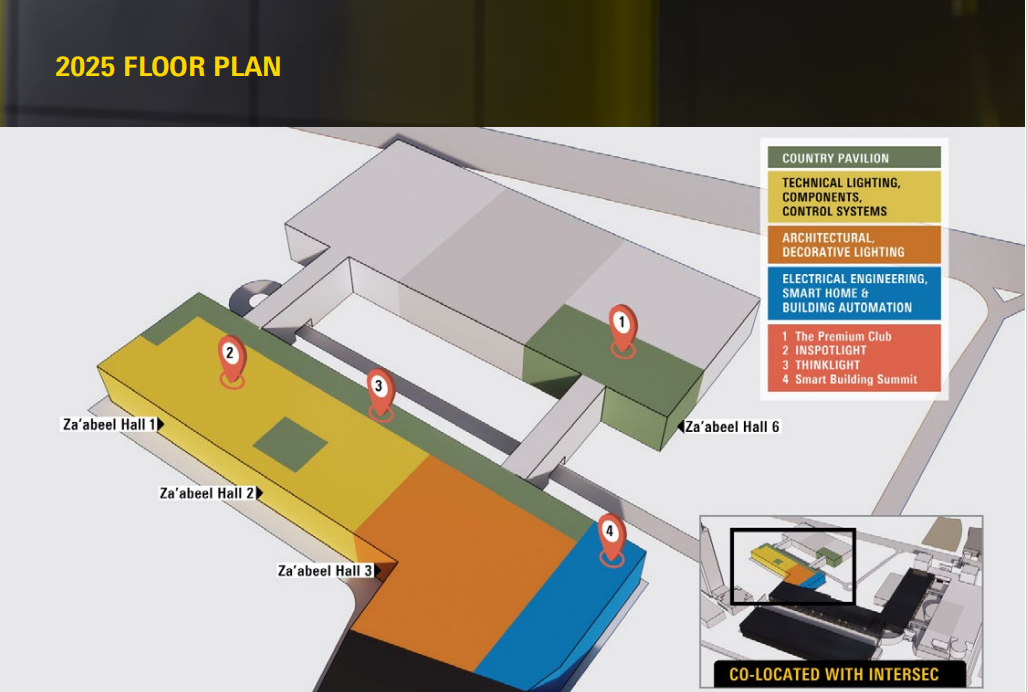 2025 FLOOR PLAN

COUNTRY PAVILION
TECHNICAL LIGHTING, COMPONENTS, CONTROL SYSTEMS
ARCHITECTURAL, DECORATIVE LIGHTING
ELECTRICAL ENGINEERING, SMART HOME & BUILDING AUTOMATION
1 The Premium Club
2 INSPOTLIGHT
3 THINKLIGHT
4 Smart Building Summit

1
2
3
4

Za'abeel Hall 1
Za'abeel Hall 2
Za'abeel Hall 3
Za'abeel Hall 6

CO-LOCATED WITH INTERSEC