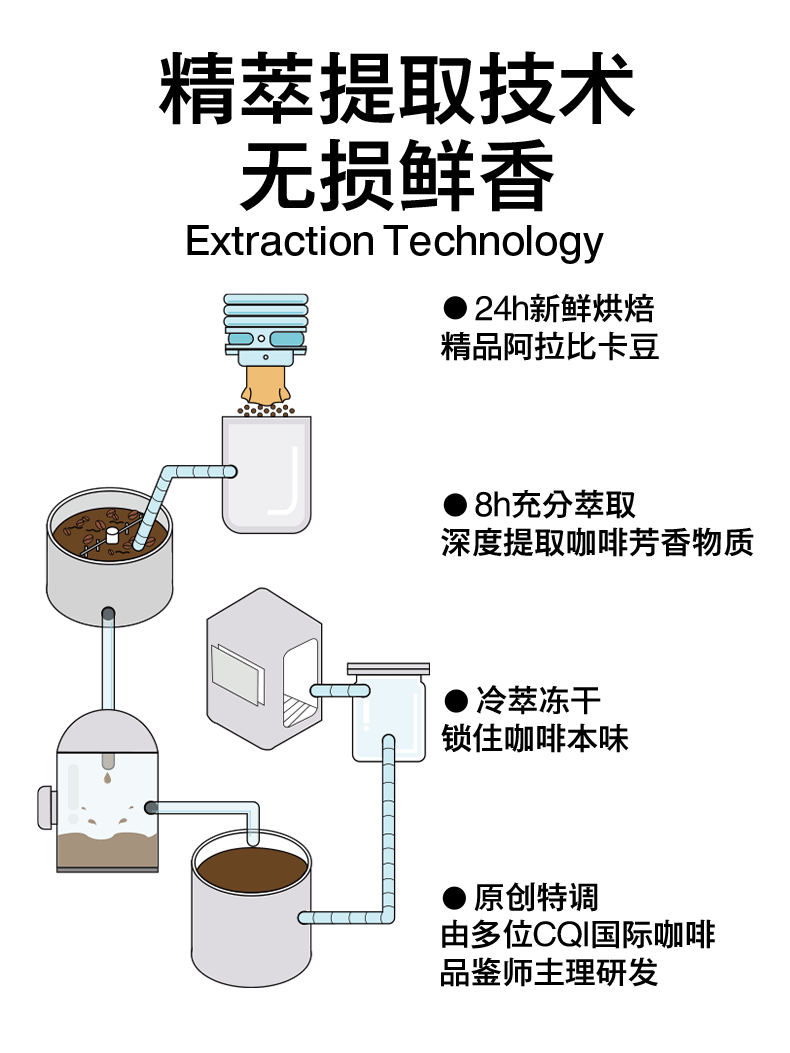 精萃提取技术
无损鲜香
Extraction Technology

● 24h新鲜烘焙
精品阿拉比卡豆

● 8h充分萃取
深度提取咖啡芳香物质

● 冷萃冻干
锁住咖啡本味

● 原创特调
由多位CQI国际咖啡品鉴师主理研发