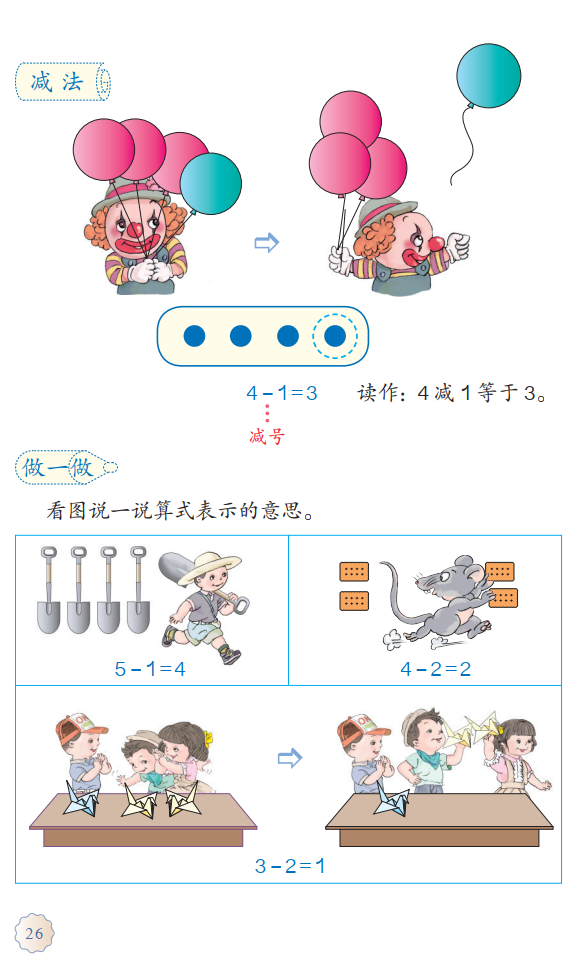 减法

$4-1=3$　读作：4 减 1 等于 3。

减号

做一做

看图说一说算式表示的意思。

$5-1=4$

$4-2=2$

$3-2=1$

26