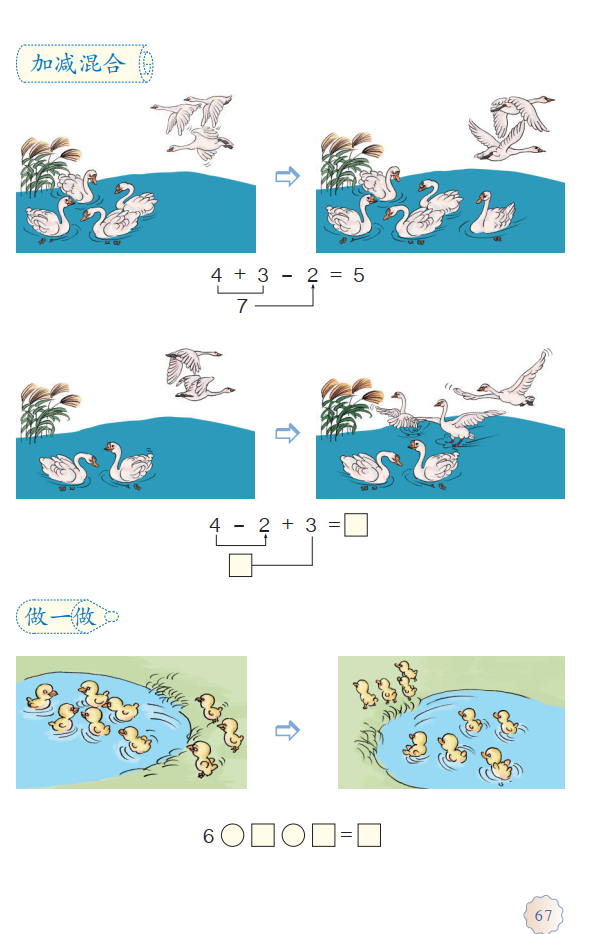 加减混合

$4 + 3 - 2 = 5$

7

$4 - 2 + 3 = \square$

$\square$

做一做

$6 \bigcirc \square \bigcirc \square = \square$

67