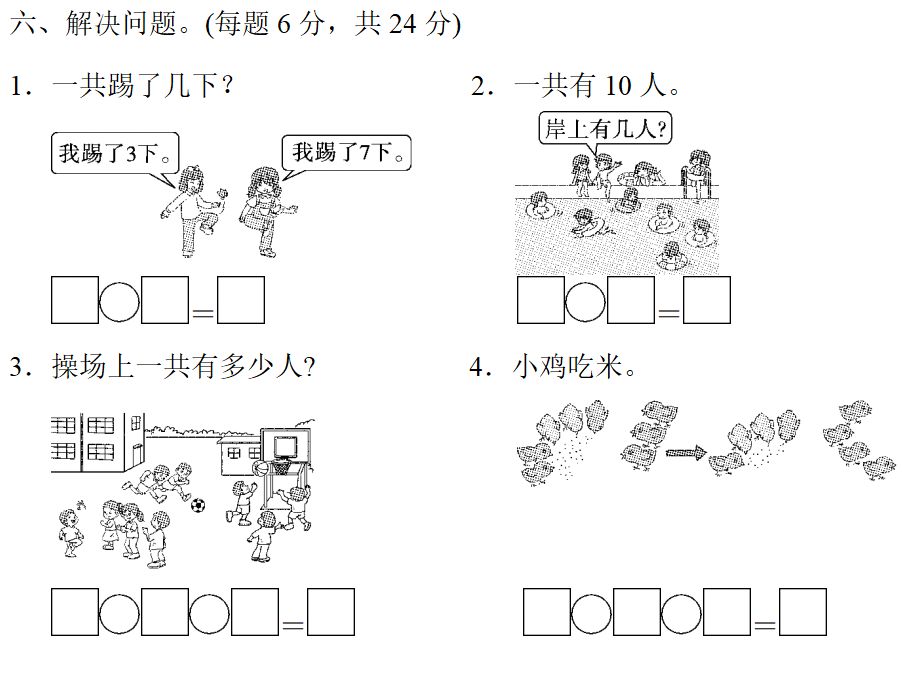 六、解决问题。(每题 6 分，共 24 分)

1．一共踢了几下？

我踢了3下。

我踢了7下。

$\square\bigcirc\square=\square$

2．一共有 10 人。

岸上有几人？

$\square\bigcirc\square=\square$

3．操场上一共有多少人？

$\square\bigcirc\square\bigcirc\square=\square$

4．小鸡吃米。

$\square\bigcirc\square\bigcirc\square=\square$