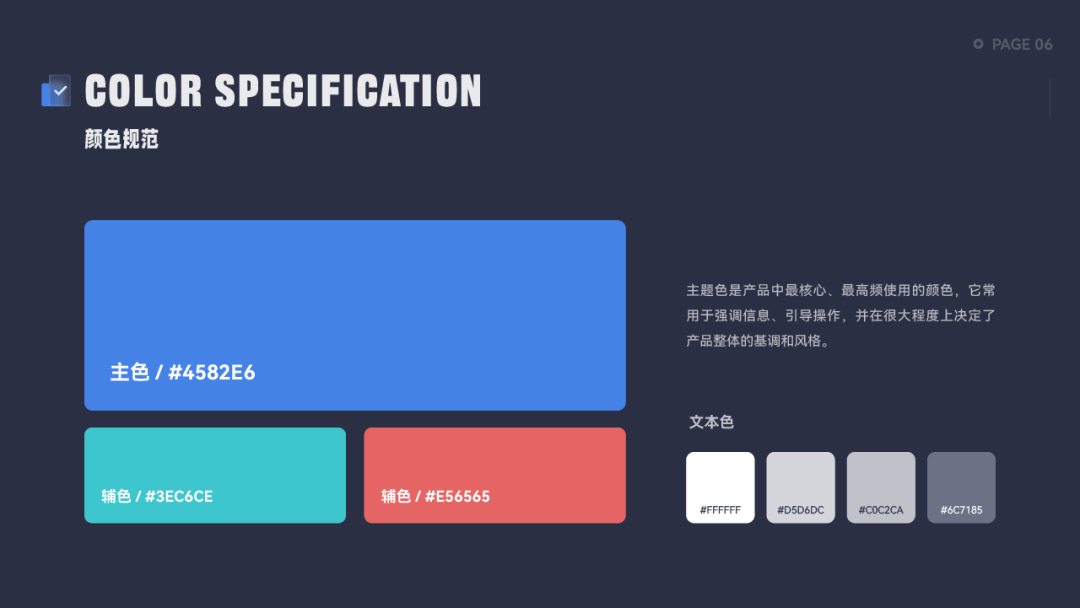 PAGE 06

COLOR SPECIFICATION

颜色规范

主色 / #4582E6

辅色 / #3EC6CE

辅色 / #E56565

主题色是产品中最核心、最高频使用的颜色，它常用于强调信息、引导操作，并在很大程度上决定了产品整体的基调和风格。

文本色

#FFFFFF

#D5D6DC

#C0C2CA

#6C7185