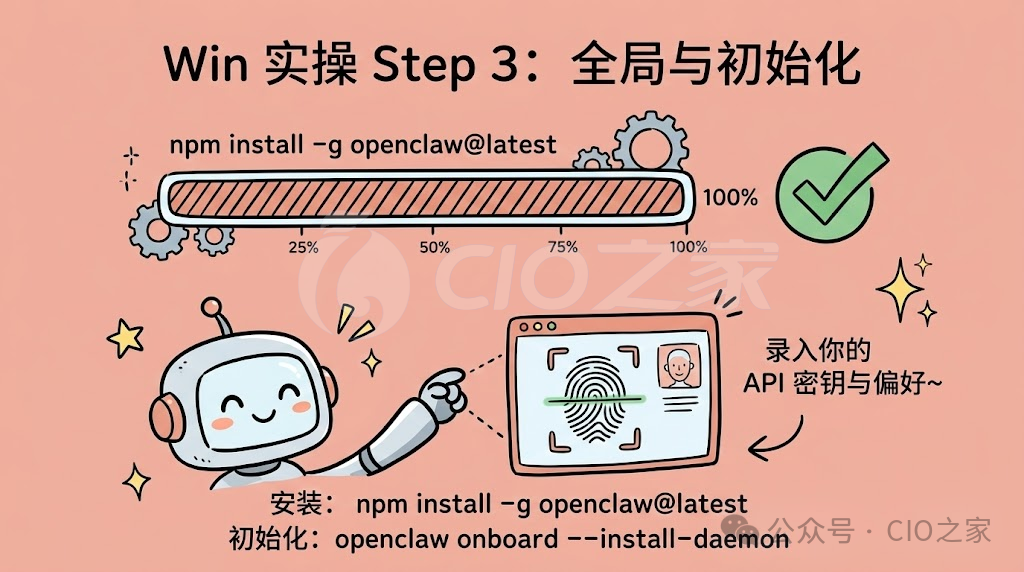 Win 实操 Step 3：全局与初始化

npm install -g openclaw@latest

100%

25%

50%

75%

100%

CIO之家

录入你的 API 密钥与偏好~

安装： npm install -g openclaw@latest
初始化：openclaw onboard --install-daemon

公众号 · CIO之家