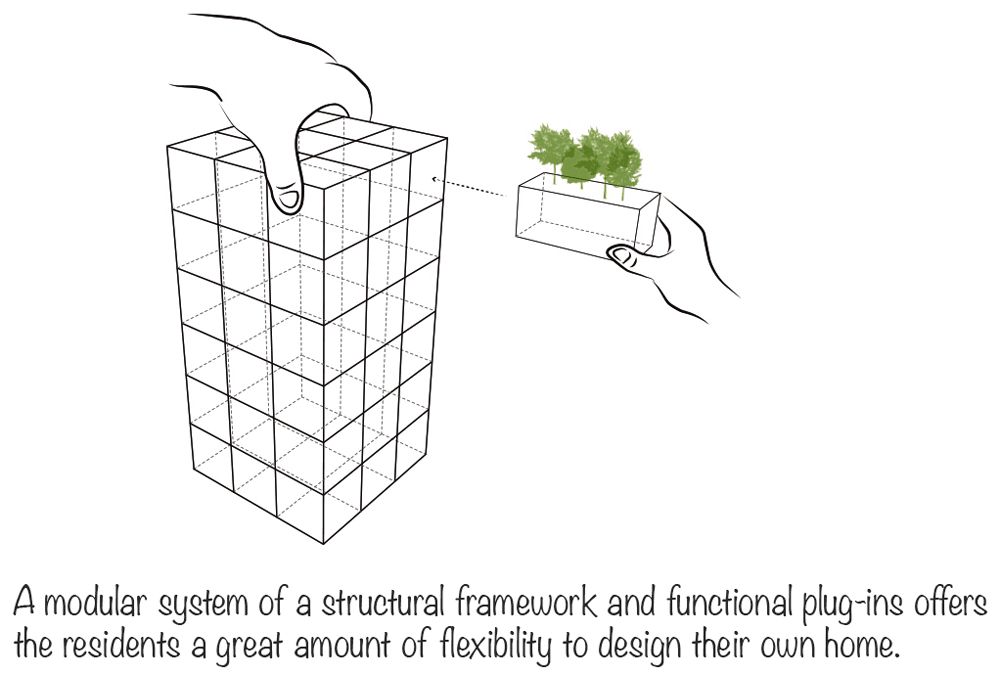 A modular system of a structural framework and functional plug-ins offers the residents a great amount of flexibility to design their own home.