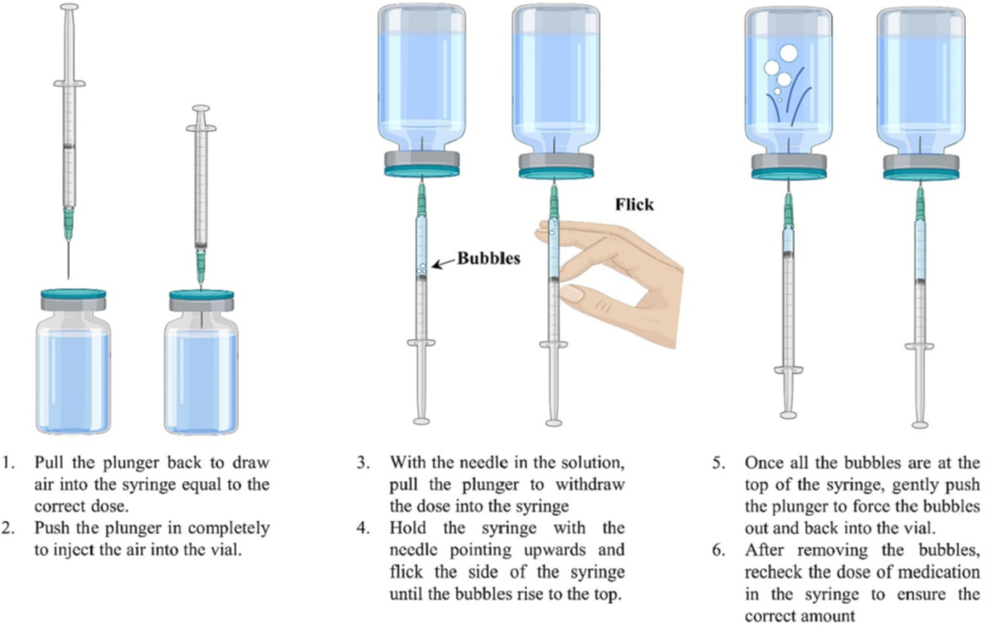 Bubbles

Flick

1. Pull the plunger back to draw air into the syringe equal to the correct dose.
2. Push the plunger in completely to inject the air into the vial.

3. With the needle in the solution, pull the plunger to withdraw the dose into the syringe
4. Hold the syringe with the needle pointing upwards and flick the side of the syringe until the bubbles rise to the top.

5. Once all the bubbles are at the top of the syringe, gently push the plunger to force the bubbles out and back into the vial.
6. After removing the bubbles, recheck the dose of medication in the syringe to ensure the correct amount