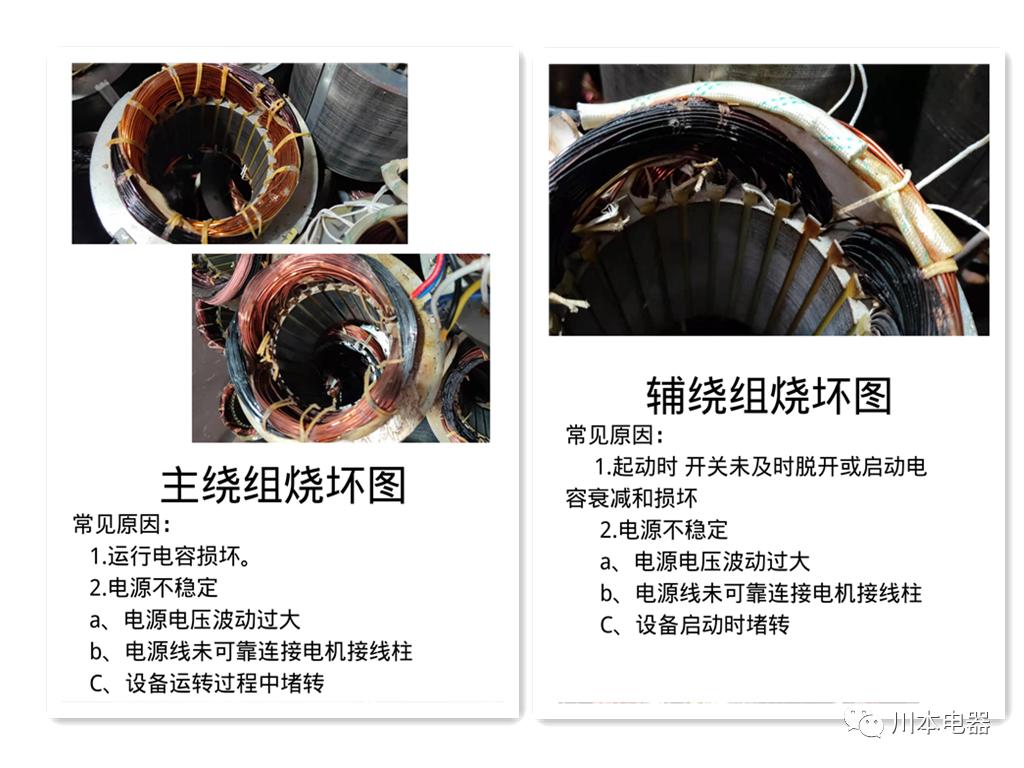 主绕组烧坏图

常见原因：

1.运行电容损坏。

2.电源不稳定

a、电源电压波动过大

b、电源线未可靠连接电机接线柱

C、设备运转过程中堵转

辅绕组烧坏图

常见原因：

1.起动时 开关未及时脱开或启动电容衰减和损坏

2.电源不稳定

a、电源电压波动过大

b、电源线未可靠连接电机接线柱

C、设备启动时堵转

川本电器