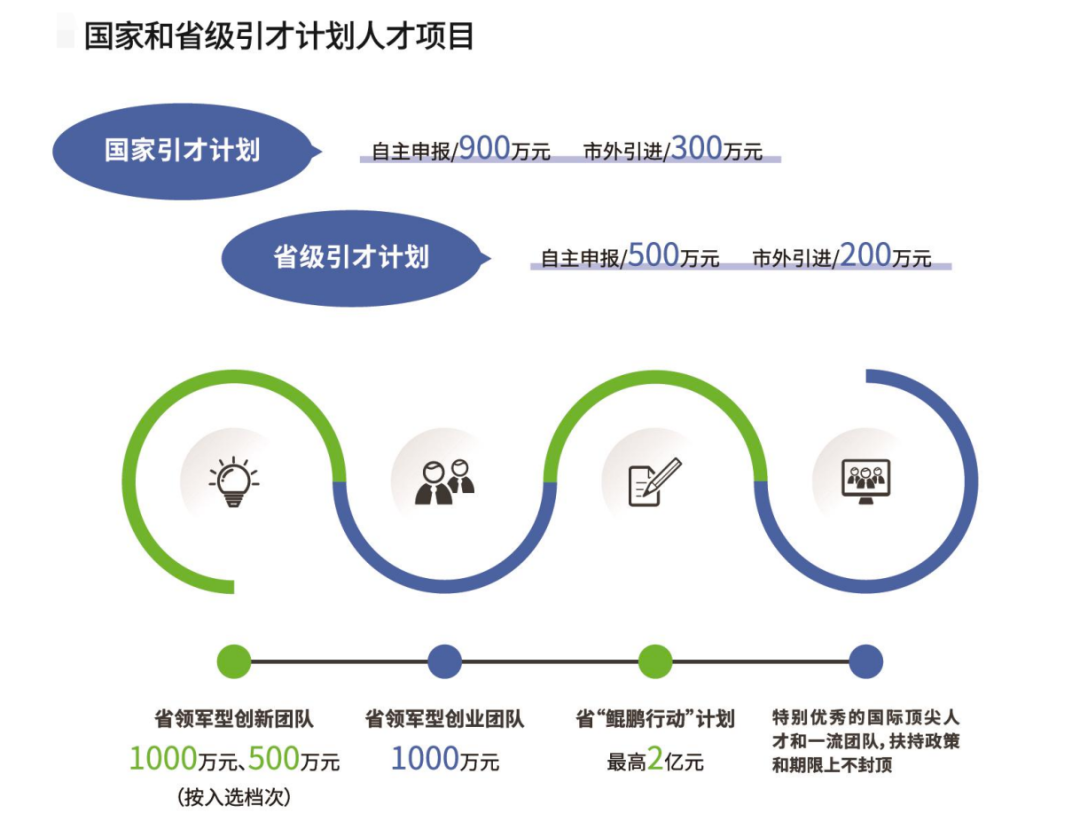 国家和省级引才计划人才项目

国家引才计划

自主申报/900万元　市外引进/300万元

省级引才计划

自主申报/500万元　市外引进/200万元

省领军型创新团队
1000万元、500万元
(按入选档次)

省领军型创业团队
1000万元

省“鲲鹏行动”计划
最高2亿元

特别优秀的国际顶尖人才和一流团队，扶持政策和期限上不封顶