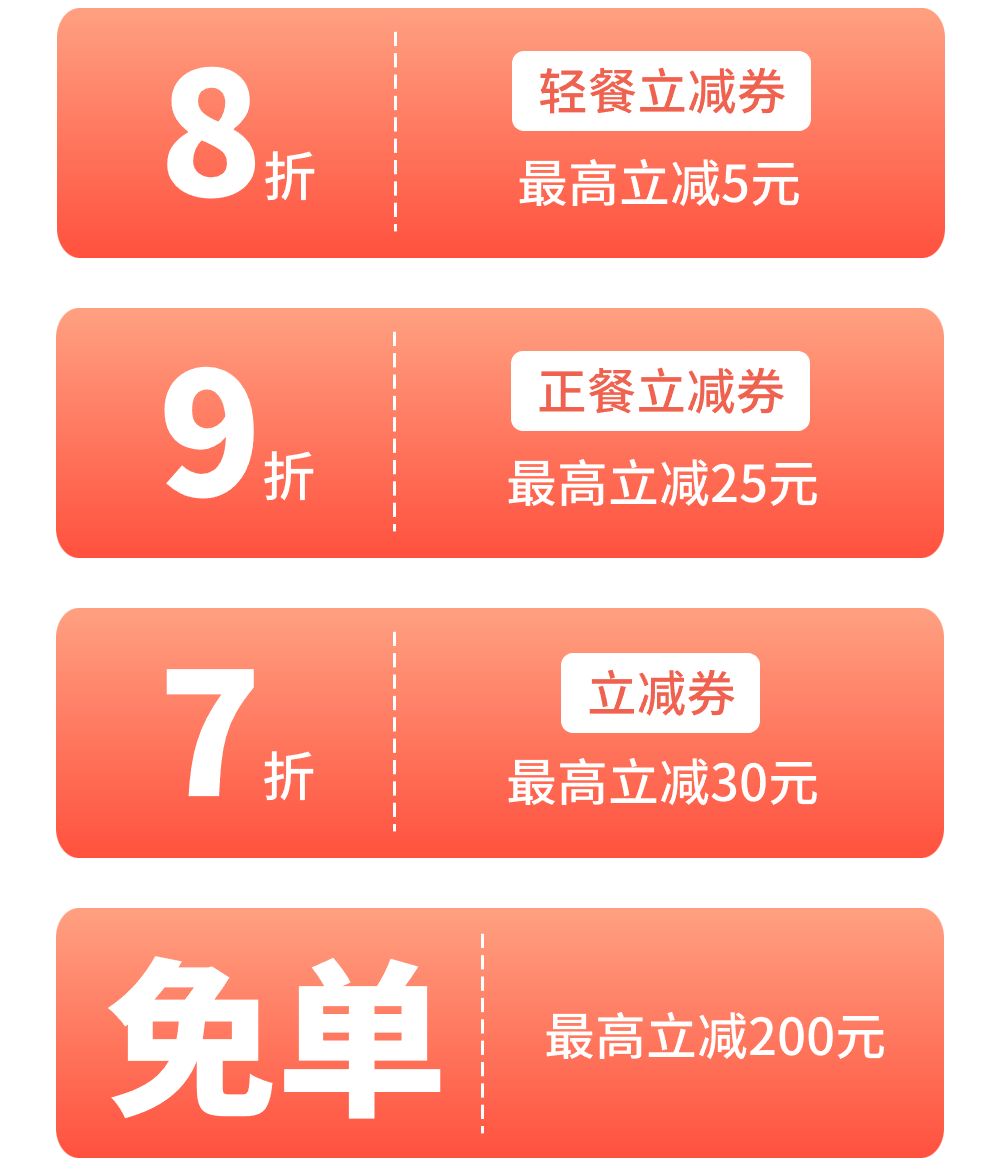 8折

轻餐立减券

最高立减5元

9折

正餐立减券

最高立减25元

7折

立减券

最高立减30元

免单

最高立减200元