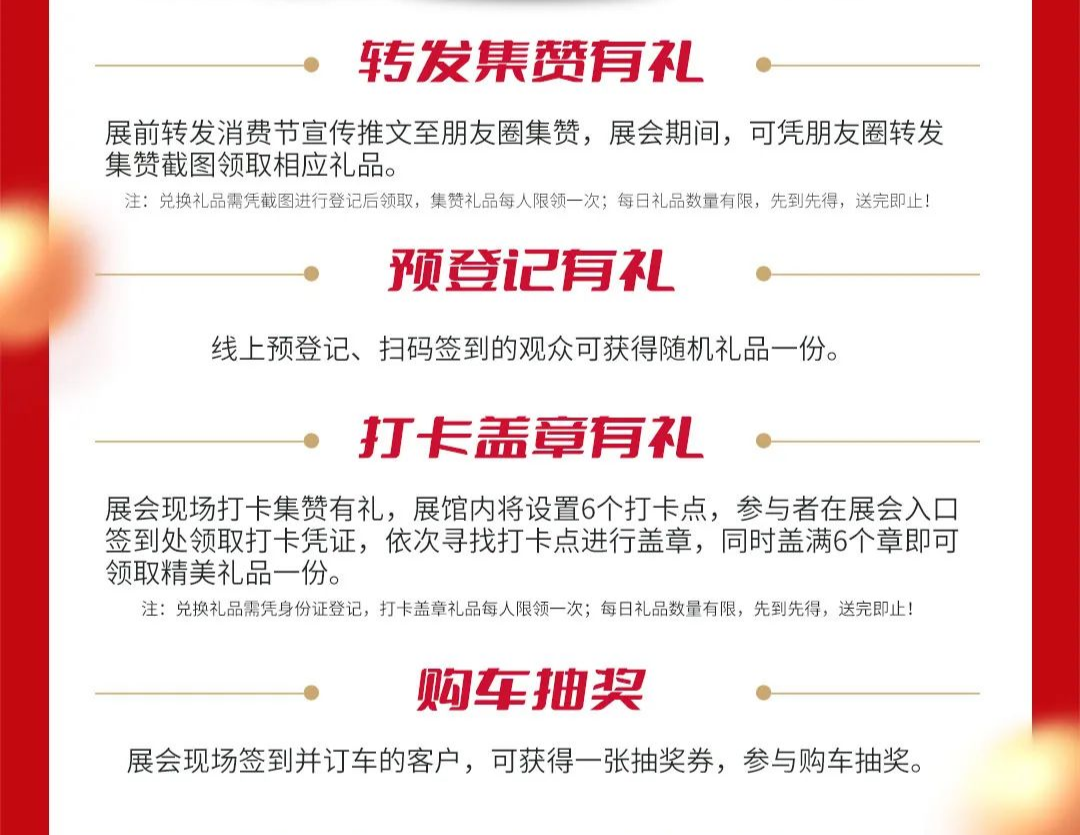 转发集赞有礼

展前转发消费节宣传推文至朋友圈集赞，展会期间，可凭朋友圈转发集赞截图领取相应礼品。

注：兑换礼品需凭截图进行登记后领取，集赞礼品每人限领一次；每日礼品数量有限，先到先得，送完即止！

预登记有礼

线上预登记、扫码签到的观众可获得随机礼品一份。

打卡盖章有礼

展会现场打卡集赞有礼，展馆内将设置6个打卡点，参与者在展会入口签到处领取打卡凭证，依次寻找打卡点进行盖章，同时盖满6个章即可领取精美礼品一份。

注：兑换礼品需凭身份证登记，打卡盖章礼品每人限领一次；每日礼品数量有限，先到先得，送完即止！

购车抽奖

展会现场签到并订车的客户，可获得一张抽奖券，参与购车抽奖。