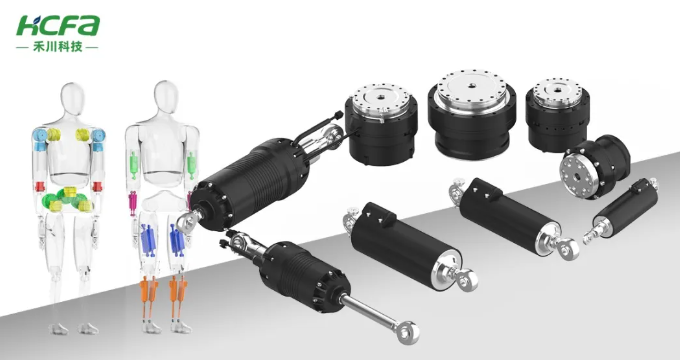 HCFA
— 禾川科技 —