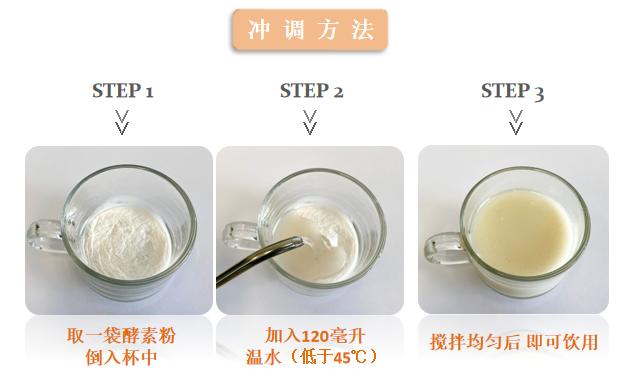 冲调方法

STEP 1

取一袋酵素粉
倒入杯中

STEP 2

加入120毫升
温水（低于45℃）

STEP 3

搅拌均匀后 即可饮用