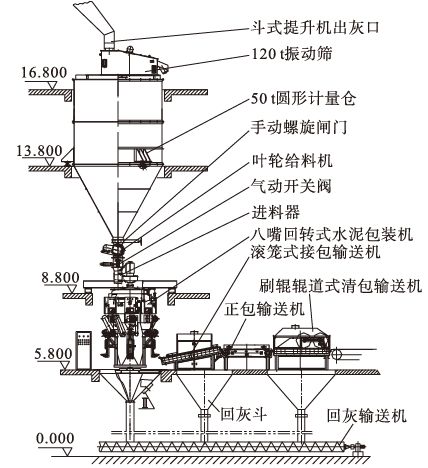 斗式提升机出灰口
120 t振动筛
16.800
50 t圆形计量仓
手动螺旋闸门
13.800
叶轮给料机
气动开关阀
进料器
八嘴回转式水泥包装机
滚笼式接包输送机
8.800
刷辊辊道式清包输送机
正包输送机
5.800
回灰斗
回灰输送机
0.000