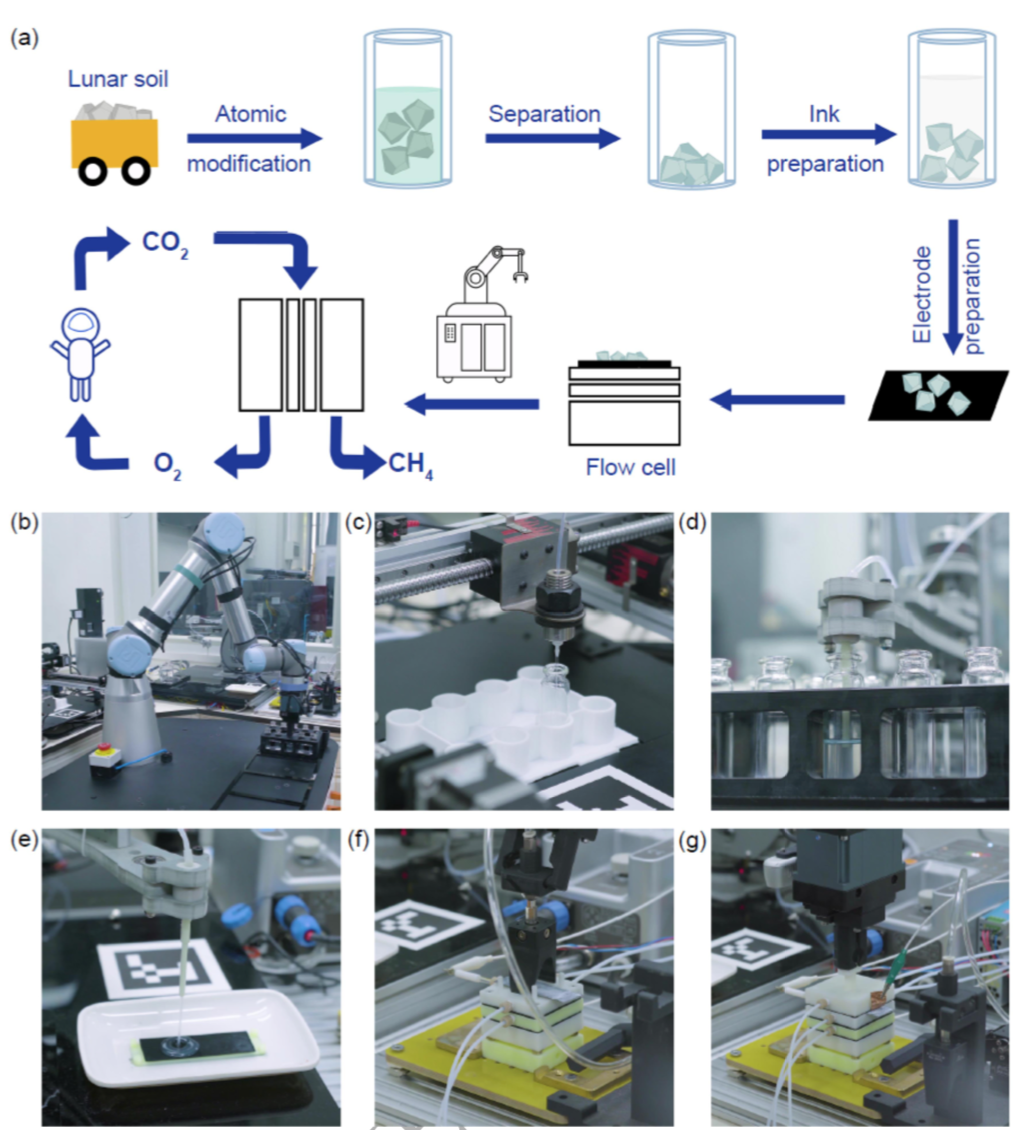 (a)

Lunar soil

Atomic modification

Separation

Ink preparation

Electrode preparation

Flow cell

$CO_2$

$O_2$

$CH_4$

(b)

(c)

(d)

(e)

(f)

(g)