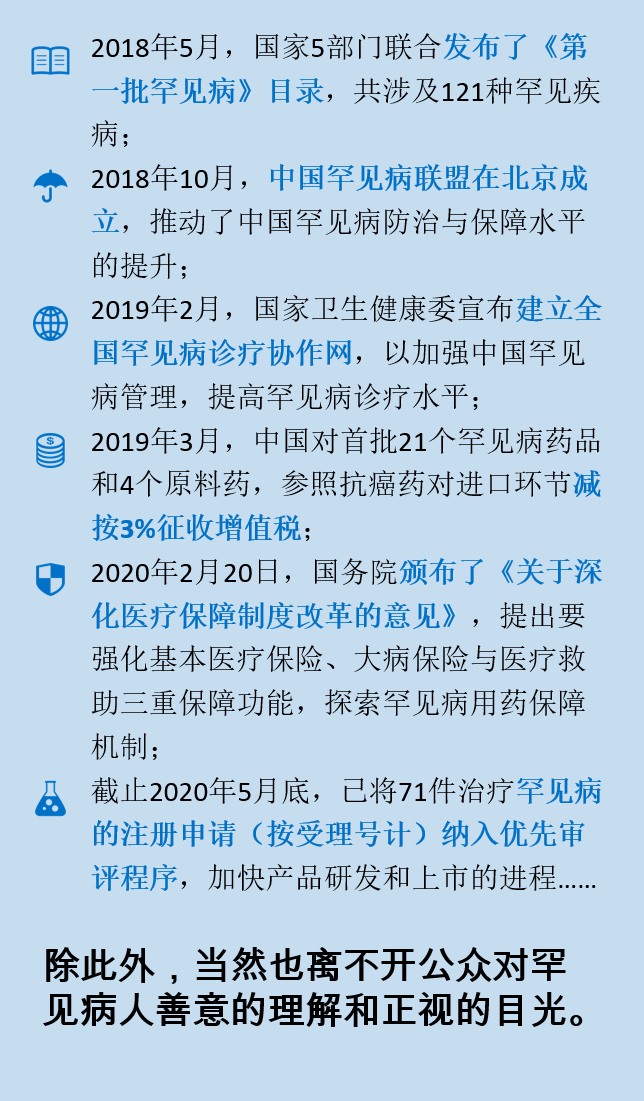 2018年5月，国家5部门联合发布了《第一批罕见病》目录，共涉及121种罕见疾病；

2018年10月，中国罕见病联盟在北京成立，推动了中国罕见病防治与保障水平的提升；

2019年2月，国家卫生健康委宣布建立全国罕见病诊疗协作网，以加强中国罕见病管理，提高罕见病诊疗水平；

2019年3月，中国对首批21个罕见病药品和4个原料药，参照抗癌药对进口环节减按3%征收增值税；

2020年2月20日，国务院颁布了《关于深化医疗保障制度改革的意见》，提出要强化基本医疗保险、大病保险与医疗救助三重保障功能，探索罕见病用药保障机制；

截止2020年5月底，已将71件治疗罕见病的注册申请（按受理号计）纳入优先审评程序，加快产品研发和上市的进程……

除此外，当然也离不开公众对罕见病人善意的理解和正视的目光。