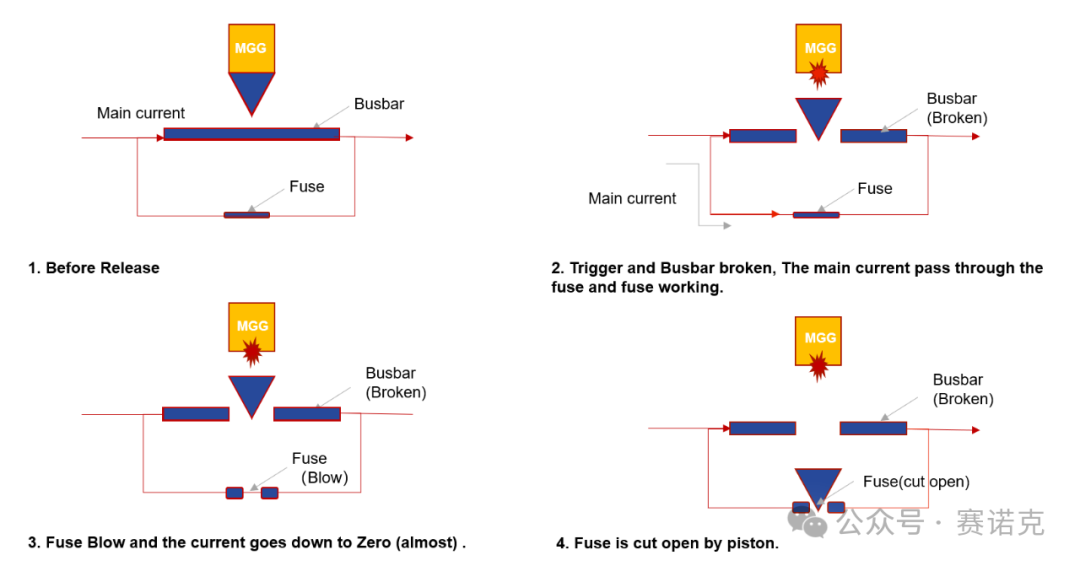 MGG

Main current

Busbar

Fuse

1. Before Release

MGG

Busbar
(Broken)

Main current

Fuse

2. Trigger and Busbar broken, The main current pass through the fuse and fuse working.

MGG

Busbar
(Broken)

Fuse
(Blow)

3. Fuse Blow and the current goes down to Zero (almost) .

MGG

Busbar
(Broken)

Fuse(cut open)

4. Fuse is cut open by piston.

公众号 · 赛诺克