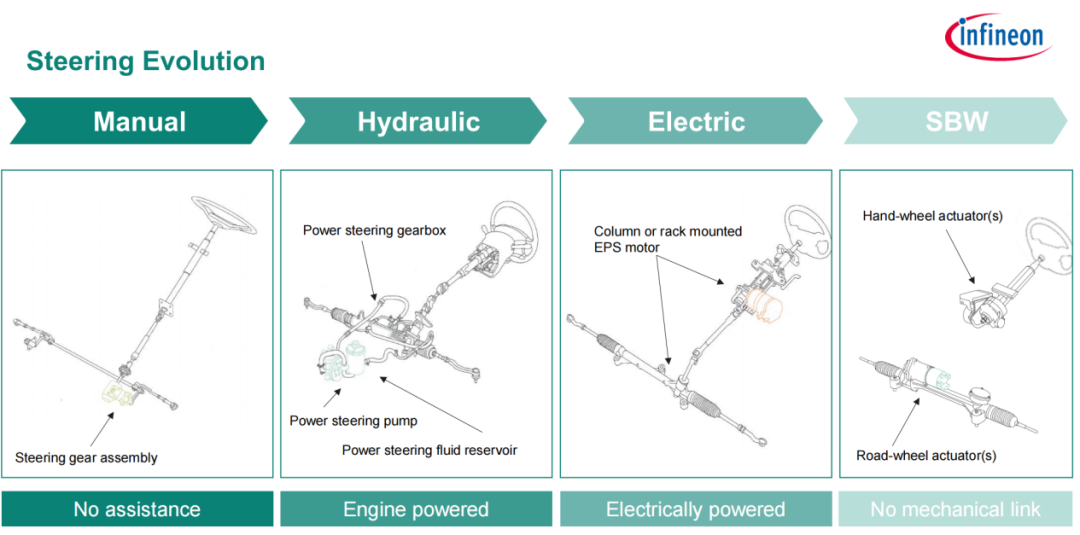 infineon

Steering Evolution

Manual

Hydraulic

Electric

SBW

Steering gear assembly

Power steering gearbox

Power steering pump

Power steering fluid reservoir

Column or rack mounted EPS motor

Hand-wheel actuator(s)

Road-wheel actuator(s)

No assistance

Engine powered

Electrically powered

No mechanical link