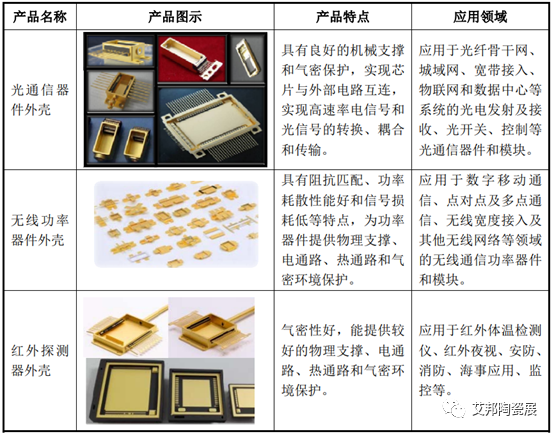 | 产品名称 | 产品图示 | 产品特点 | 应用领域 |
|---|---|---|---|
| 光通信器件外壳 | | 具有良好的机械支撑和气密保护，实现芯片与外部电路互连，实现高速率电信号和光信号的转换、耦合和传输。 | 应用于光纤骨干网、城域网、宽带接入、物联网和数据中心等系统的光电发射及接收、光开关、控制等光通信器件和模块。 |
| 无线功率器件外壳 | | 具有阻抗匹配、功率耗散性能好和信号损耗低等特点，为功率器件提供物理支撑、电通路、热通路和气密环境保护。 | 应用于数字移动通信、点对点及多点通信、无线宽度接入及其他无线网络等领域的无线通信功率器件和模块。 |
| 红外探测器外壳 | | 气密性好，能提供较好的物理支撑、电通路、热通路和气密环境保护。 | 应用于红外体温检测仪、红外夜视、安防、消防、海事应用、监控等。 |

艾邦陶瓷展