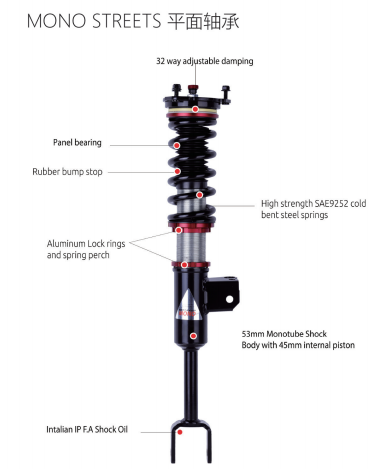 MONO STREETS 平面轴承

32 way adjustable damping

Panel bearing

Rubber bump stop

High strength SAE9252 cold bent steel springs

Aluminum Lock rings and spring perch

MONO

53mm Monotube Shock Body with 45mm internal piston

Intalian IP F.A Shock Oil