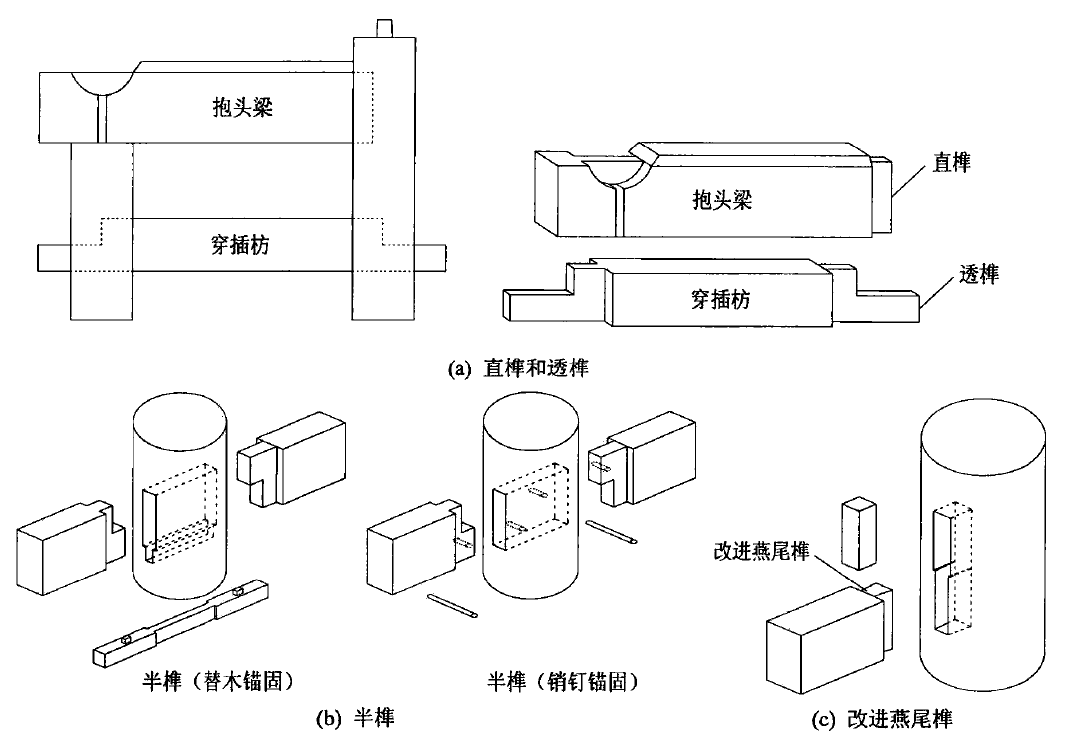 抱头梁

穿插枋

抱头梁

直榫

穿插枋

透榫

(a) 直榫和透榫

改进燕尾榫

半榫（替木锚固）

半榫（销钉锚固）

(b) 半榫

(c) 改进燕尾榫