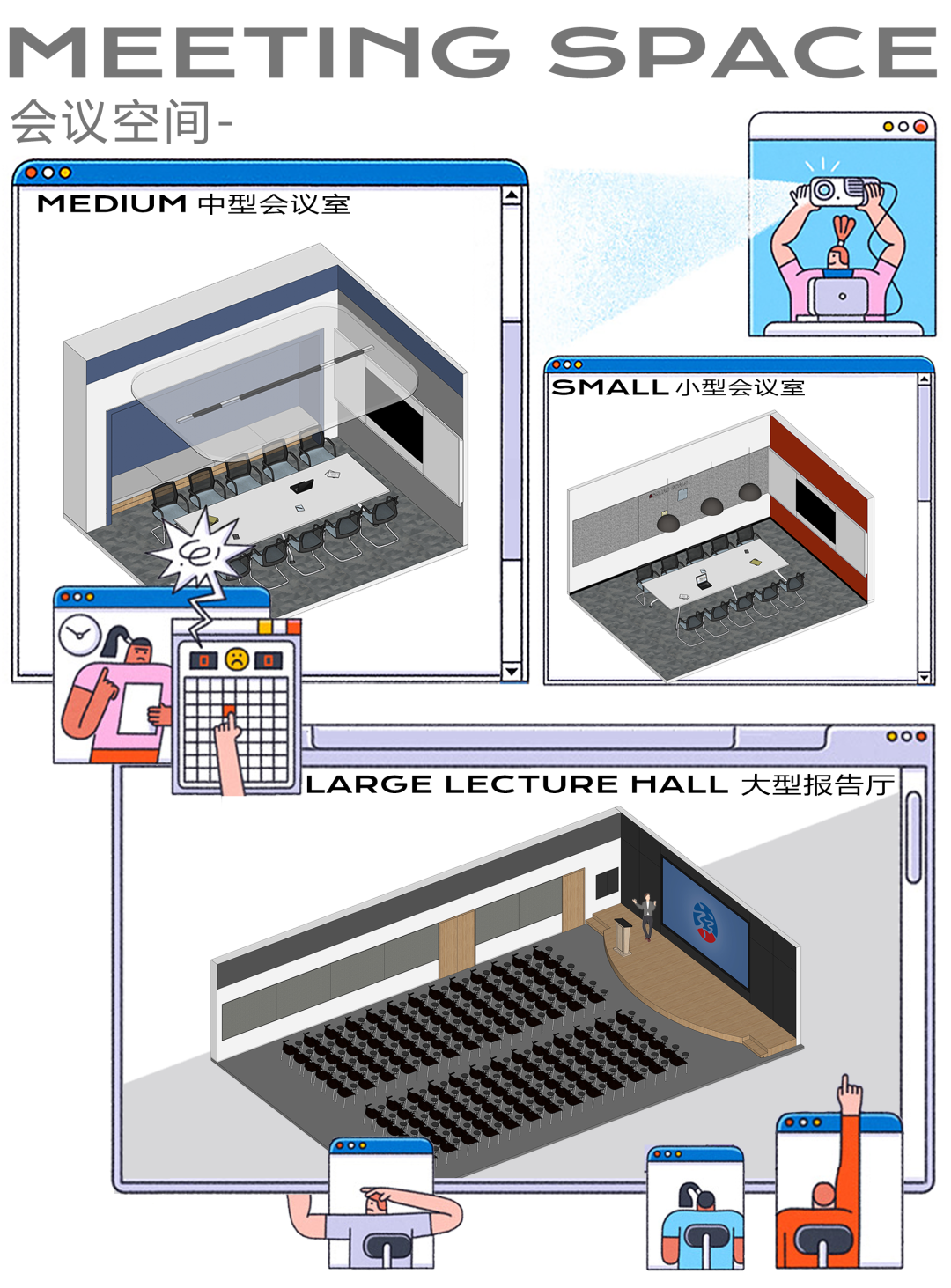 MEETING SPACE
会议空间-

MEDIUM 中型会议室

SMALL 小型会议室

LARGE LECTURE HALL 大型报告厅