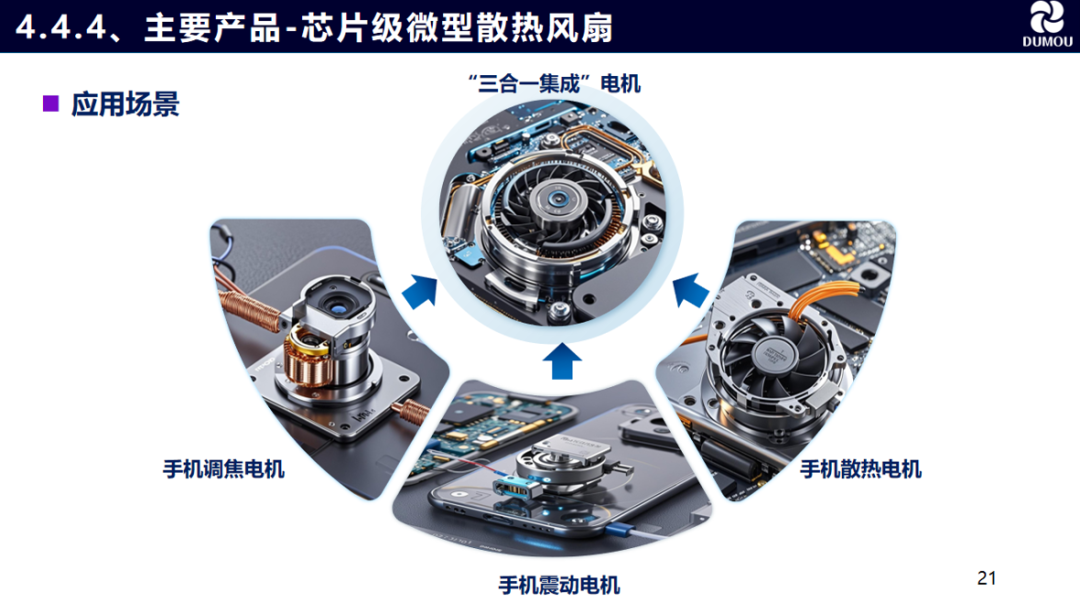 4.4.4、主要产品-芯片级微型散热风扇

DUMOU

应用场景

“三合一集成”电机

手机调焦电机

手机散热电机

手机震动电机

21