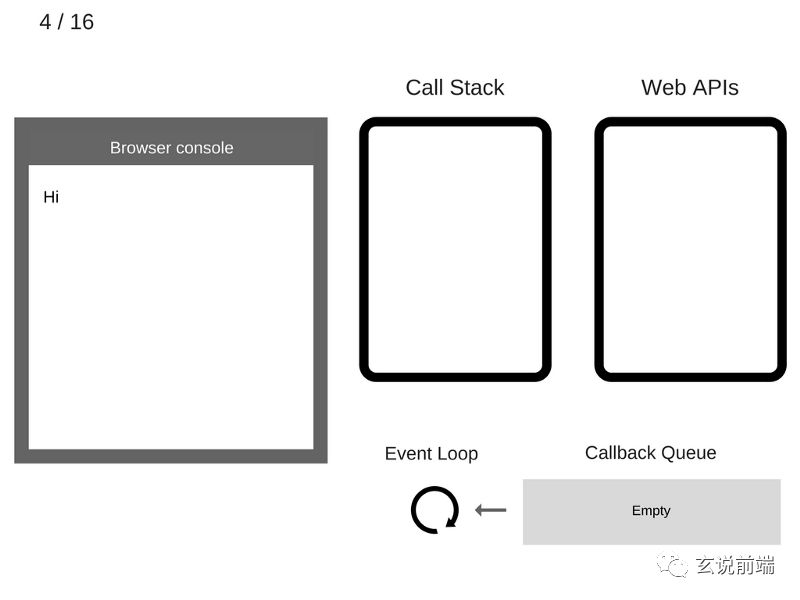 4 / 16

Browser console

Hi

Call Stack

Web APIs

Event Loop

Callback Queue

Empty

玄说前端