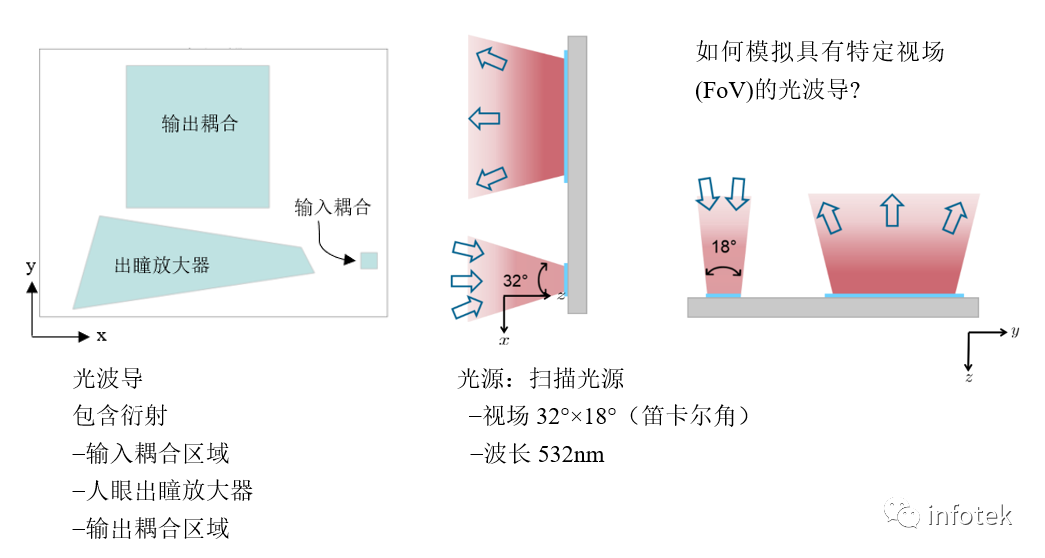 输出耦合

输入耦合

出瞳放大器

y

x

光波导
包含衍射
–输入耦合区域
–人眼出瞳放大器
–输出耦合区域

32°

z

x

光源：扫描光源
–视场 32°×18°（笛卡尔角）
–波长 532nm

如何模拟具有特定视场 (FoV)的光波导?

18°

y

z

infotek