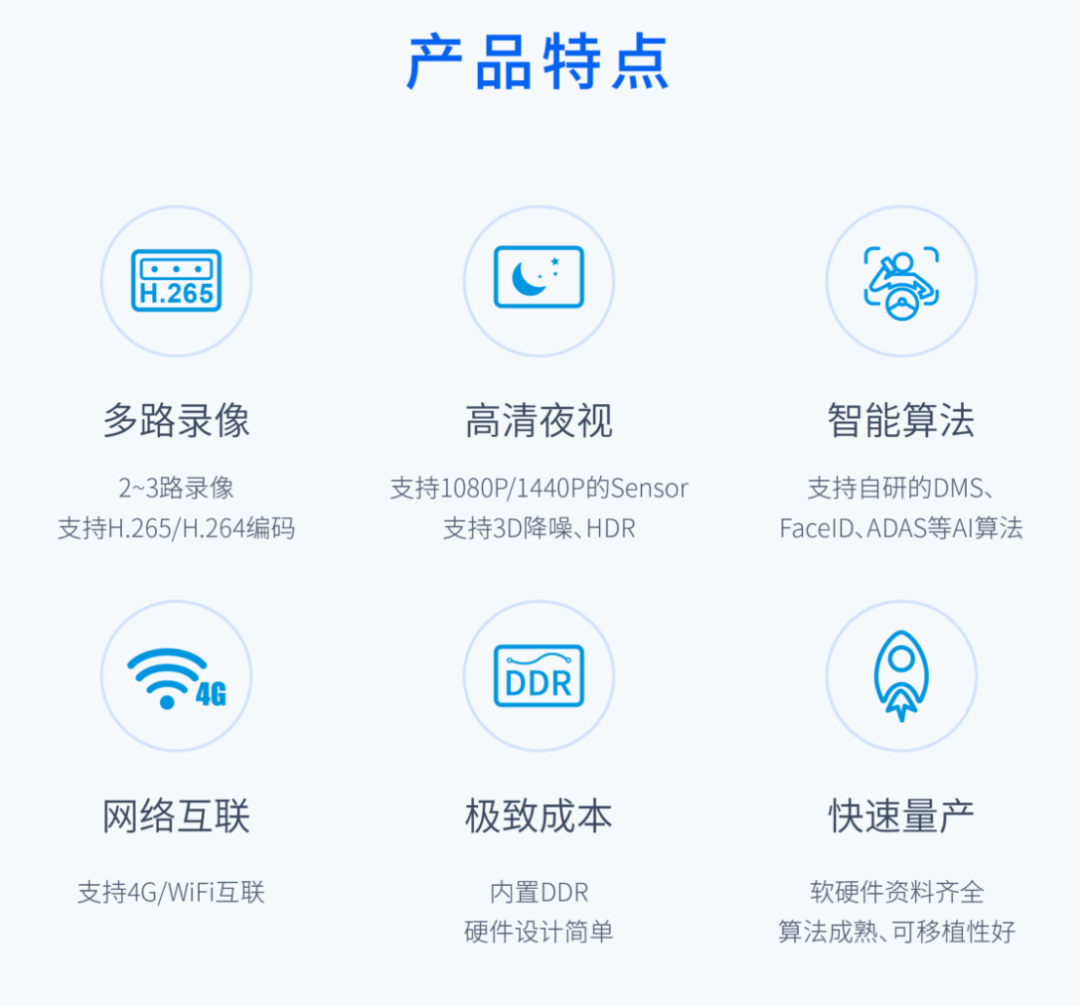 产品特点

H.265

多路录像

2~3路录像
支持H.265/H.264编码

高清夜视

支持1080P/1440P的Sensor
支持3D降噪、HDR

智能算法

支持自研的DMS、
FaceID、ADAS等AI算法

4G

网络互联

支持4G/WiFi互联

DDR

极致成本

内置DDR
硬件设计简单

快速量产

软硬件资料齐全
算法成熟、可移植性好