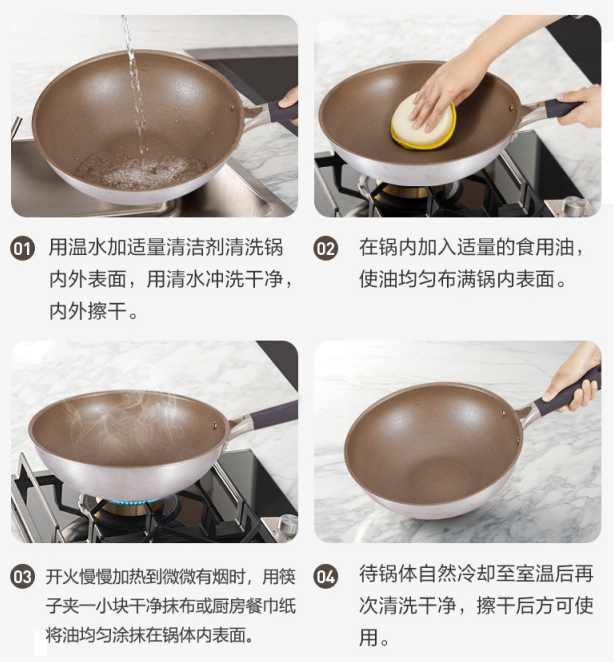 01 用温水加适量清洁剂清洗锅内外表面，用清水冲洗干净，内外擦干。

02 在锅内加入适量的食用油，使油均匀布满锅内表面。

03 开火慢慢加热到微微有烟时，用筷子夹一小块干净抹布或厨房餐巾纸将油均匀涂抹在锅体内表面。

04 待锅体自然冷却至室温后再次清洗干净，擦干后方可使用。