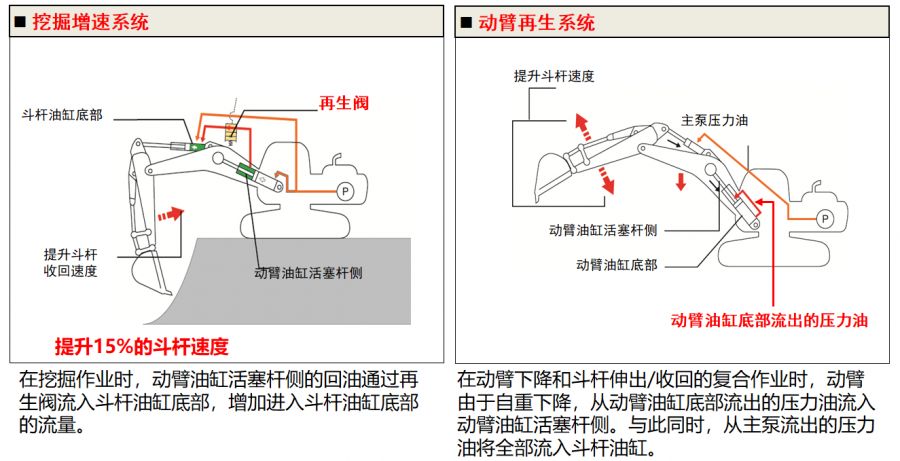 ■ 挖掘增速系统

斗杆油缸底部

再生阀

P

提升斗杆收回速度

动臂油缸活塞杆侧

提升15%的斗杆速度

在挖掘作业时，动臂油缸活塞杆侧的回油通过再生阀流入斗杆油缸底部，增加进入斗杆油缸底部的流量。

■ 动臂再生系统

提升斗杆速度

主泵压力油

P

动臂油缸活塞杆侧

动臂油缸底部

动臂油缸底部流出的压力油

在动臂下降和斗杆伸出/收回的复合作业时，动臂由于自重下降，从动臂油缸底部流出的压力油流入动臂油缸活塞杆侧。与此同时，从主泵流出的压力油将全部流入斗杆油缸。