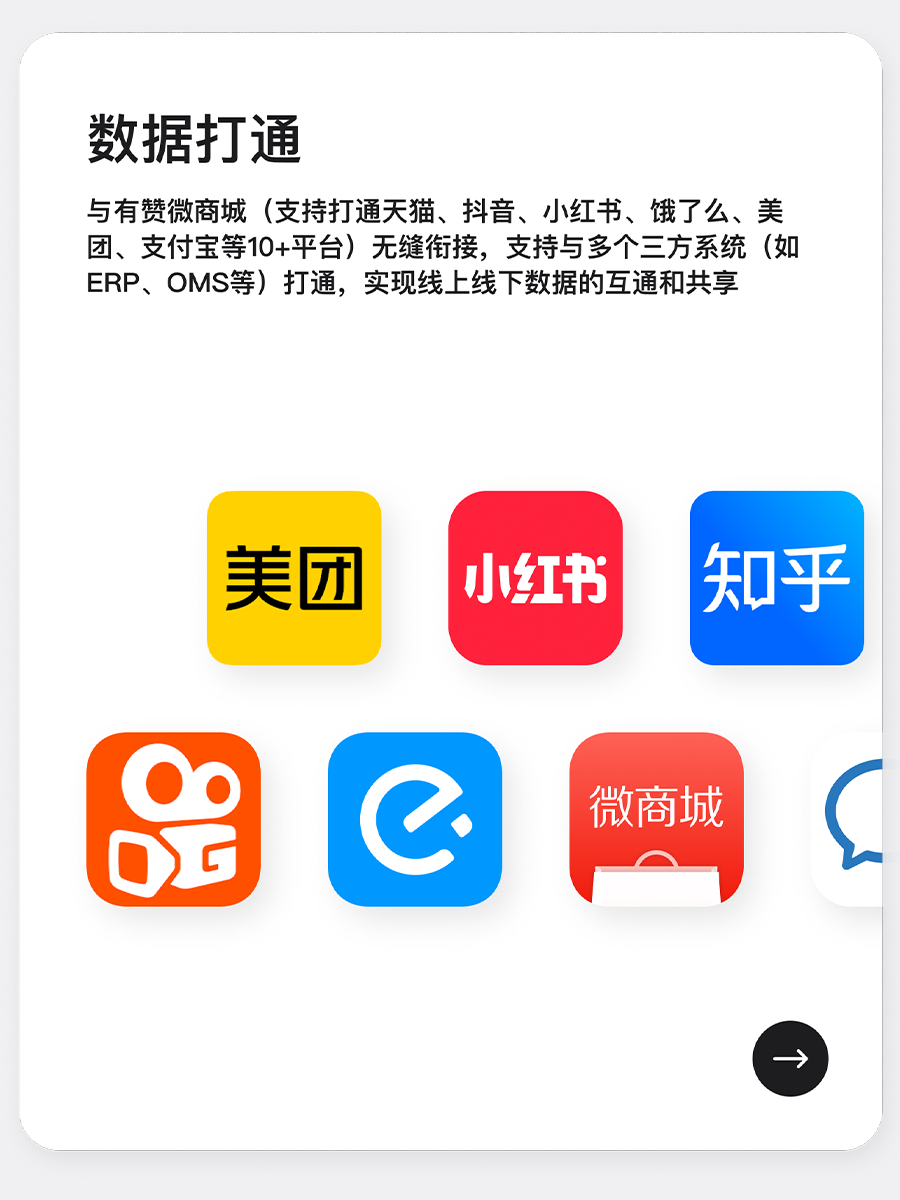 数据打通

与有赞微商城（支持打通天猫、抖音、小红书、饿了么、美团、支付宝等10+平台）无缝衔接，支持与多个三方系统（如ERP、OMS等）打通，实现线上线下数据的互通和共享

美团

小红书

知乎

微商城

→