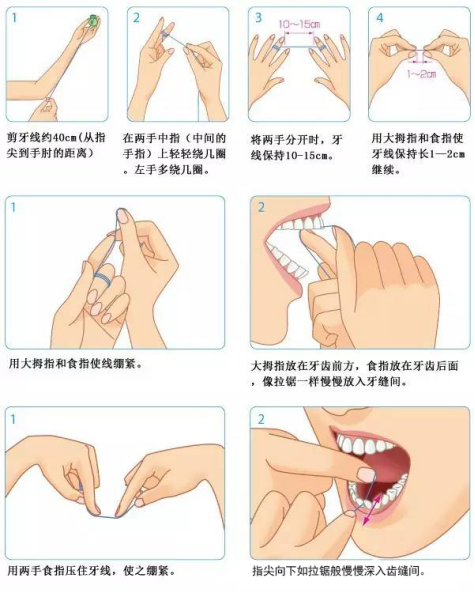 1

剪牙线约40cm(从指尖到手肘的距离)

2

在两手中指（中间的手指）上轻轻绕几圈。左手多绕几圈。

3

10～15cm

将两手分开时，牙线保持10-15cm。

4

1～2cm

用大拇指和食指使牙线保持长1—2cm继续。

1

用大拇指和食指使线绷紧。

2

大拇指放在牙齿前方，食指放在牙齿后面，像拉锯一样慢慢放入牙缝间。

1

用两手食指压住牙线，使之绷紧。

2

指尖向下如拉锯般慢慢深入齿缝间。