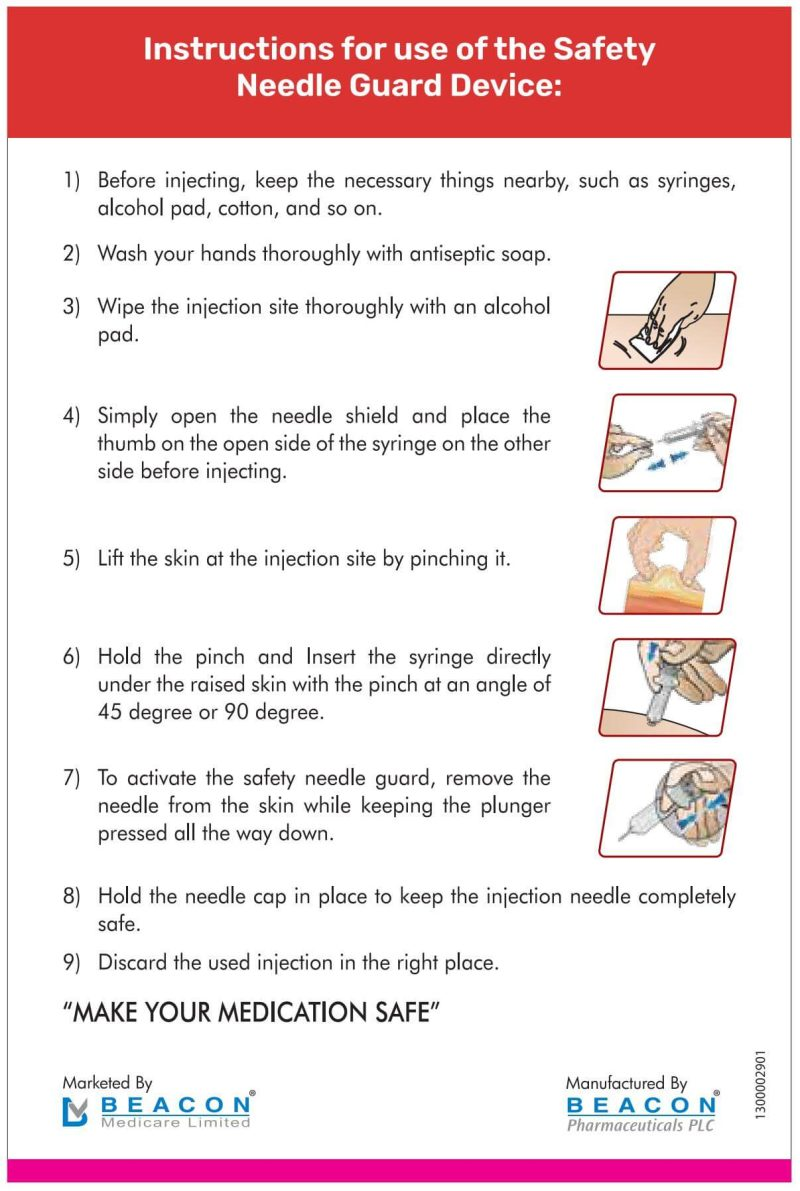 Instructions for use of the Safety Needle Guard Device:

1) Before injecting, keep the necessary things nearby, such as syringes, alcohol pad, cotton, and so on.

2) Wash your hands thoroughly with antiseptic soap.

3) Wipe the injection site thoroughly with an alcohol pad.

4) Simply open the needle shield and place the thumb on the open side of the syringe on the other side before injecting.

5) Lift the skin at the injection site by pinching it.

6) Hold the pinch and Insert the syringe directly under the raised skin with the pinch at an angle of 45 degree or 90 degree.

7) To activate the safety needle guard, remove the needle from the skin while keeping the plunger pressed all the way down.

8) Hold the needle cap in place to keep the injection needle completely safe.

9) Discard the used injection in the right place.

"MAKE YOUR MEDICATION SAFE"

Marketed By
BEACON®
Medicare Limited

Manufactured By
BEACON®
Pharmaceuticals PLC

1300002901