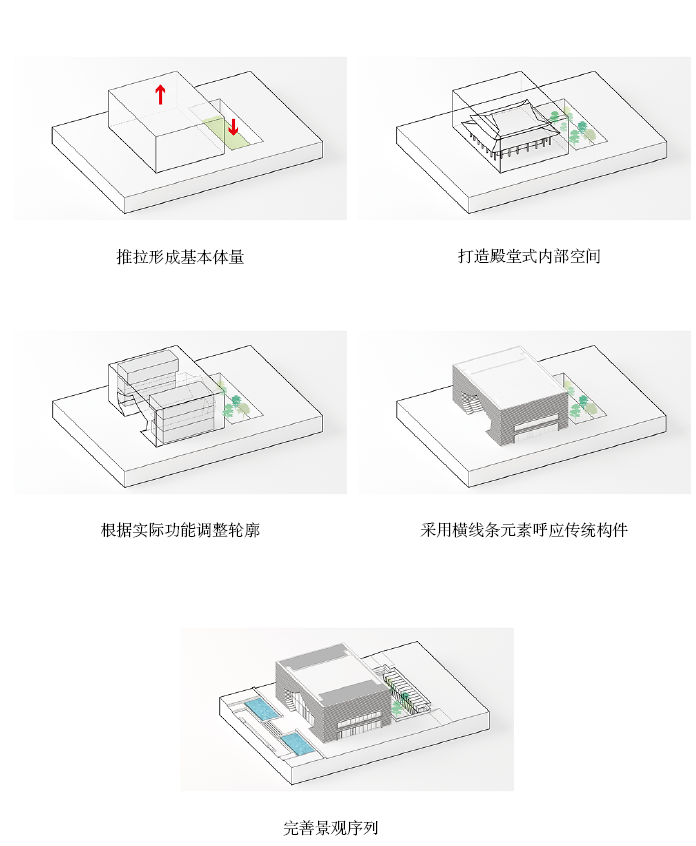 推拉形成基本体量

打造殿堂式内部空间

根据实际功能调整轮廓

采用横线条元素呼应传统构件

完善景观序列