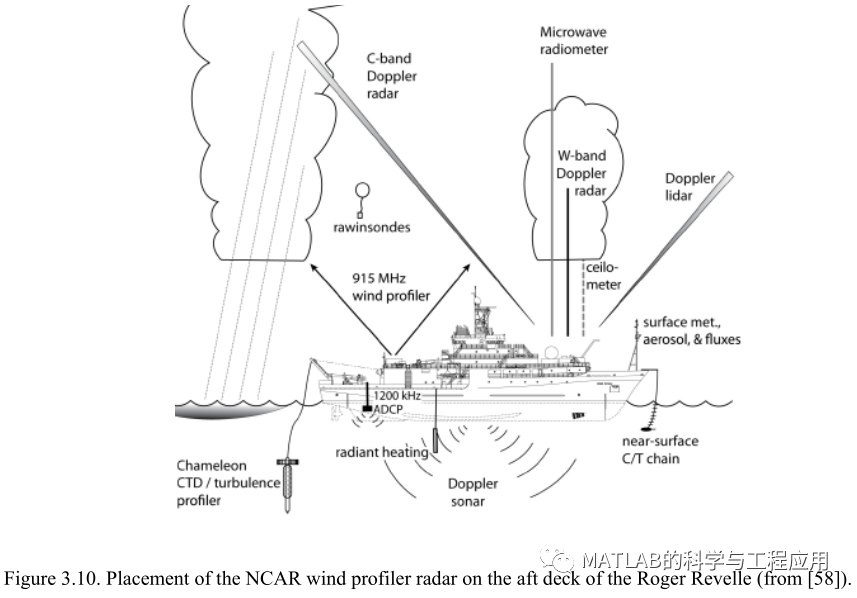 C-band Doppler radar

Microwave radiometer

W-band Doppler radar

Doppler lidar

rawinsondes

915 MHz wind profiler

ceilo-meter

surface met., aerosol, & fluxes

1200 kHz ADCP

radiant heating

near-surface C/T chain

Chameleon CTD / turbulence profiler

Doppler sonar

MATLAB的科学与工程应用

Figure 3.10. Placement of the NCAR wind profiler radar on the aft deck of the Roger Revelle (from [58]).