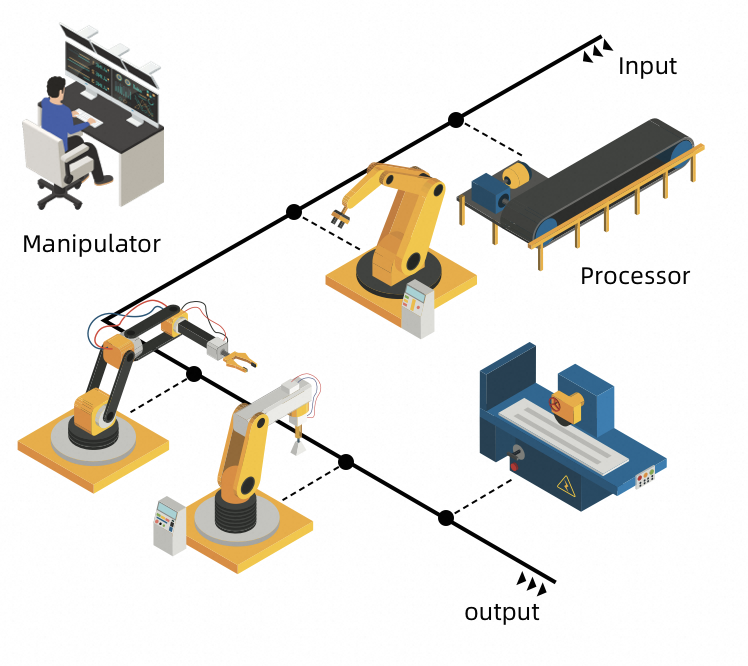 Input

Manipulator

Processor

output