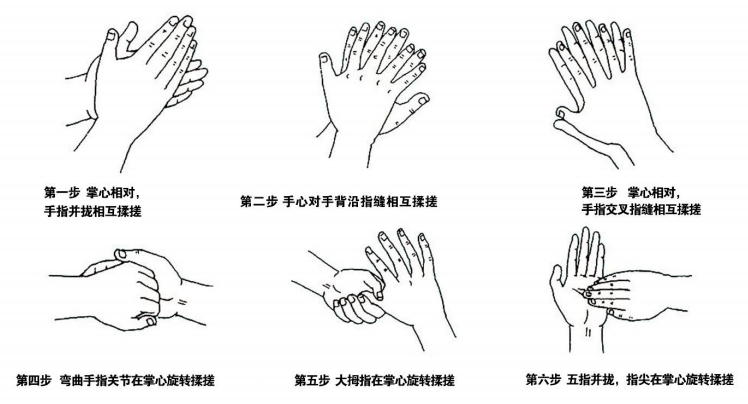 第一步 掌心相对，
手指并拢相互揉搓

第二步 手心对手背沿指缝相互揉搓

第三步 掌心相对，
手指交叉指缝相互揉搓

第四步 弯曲手指关节在掌心旋转揉搓

第五步 大拇指在掌心旋转揉搓

第六步 五指并拢，指尖在掌心旋转揉搓