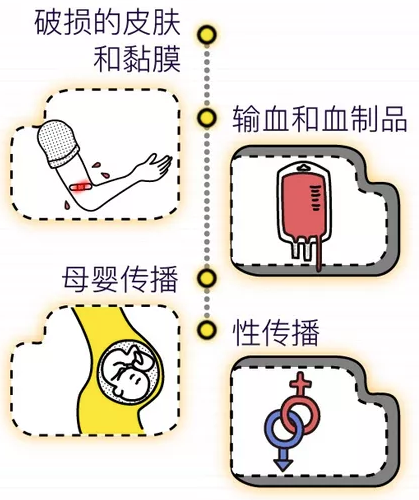 破损的皮肤和黏膜

输血和血制品

母婴传播

性传播