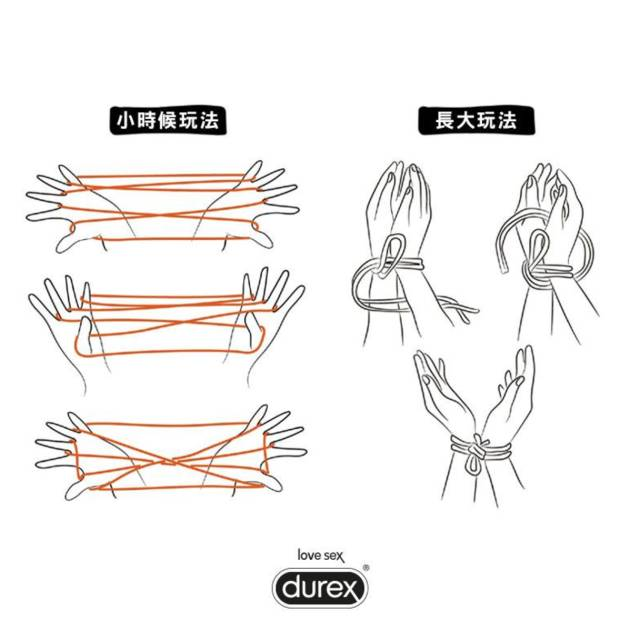 小時候玩法

長大玩法

love sex
durex®