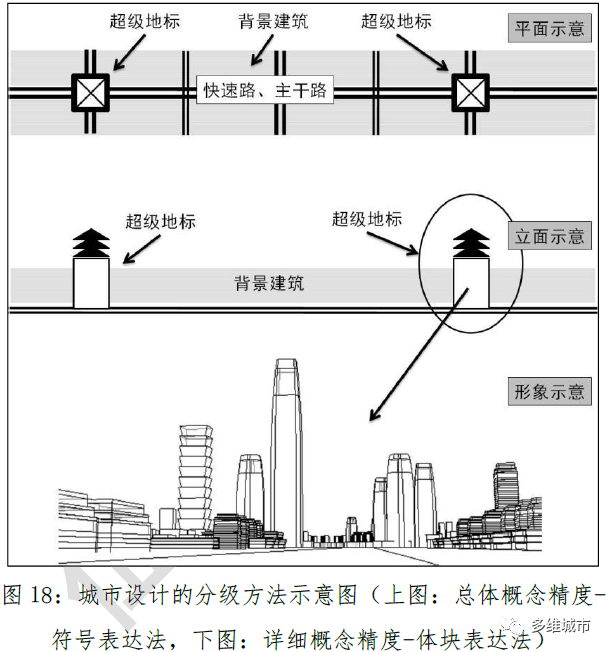 超级地标

背景建筑

超级地标

平面示意

快速路、主干路

超级地标

超级地标

立面示意

背景建筑

形象示意

图 18：城市设计的分级方法示意图（上图：总体概念精度-符号表达法，下图：详细概念精度-体块表达法）

多维城市