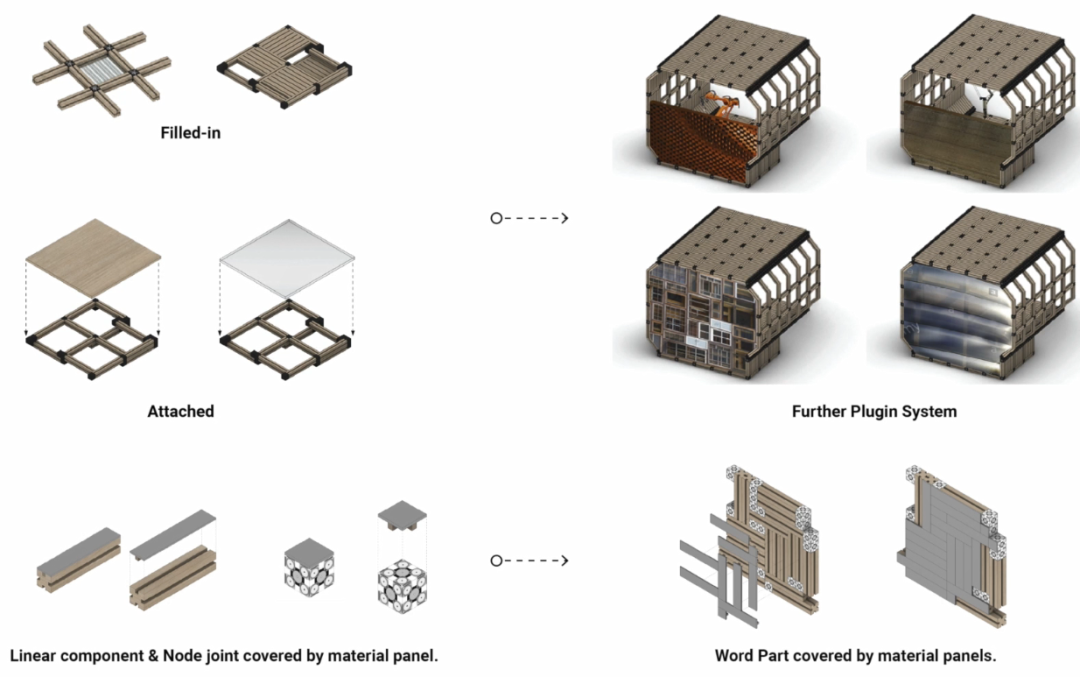 Filled-in

Attached

Further Plugin System

Linear component & Node joint covered by material panel.

Word Part covered by material panels.