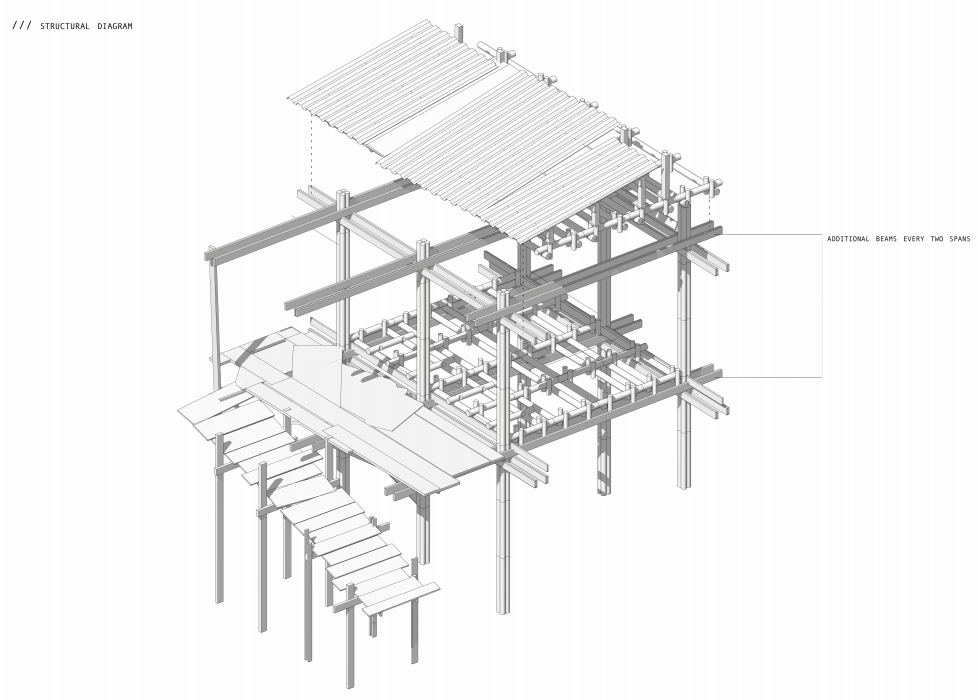 /// STRUCTURAL DIAGRAM

ADDITIONAL BEAMS EVERY TWO SPANS