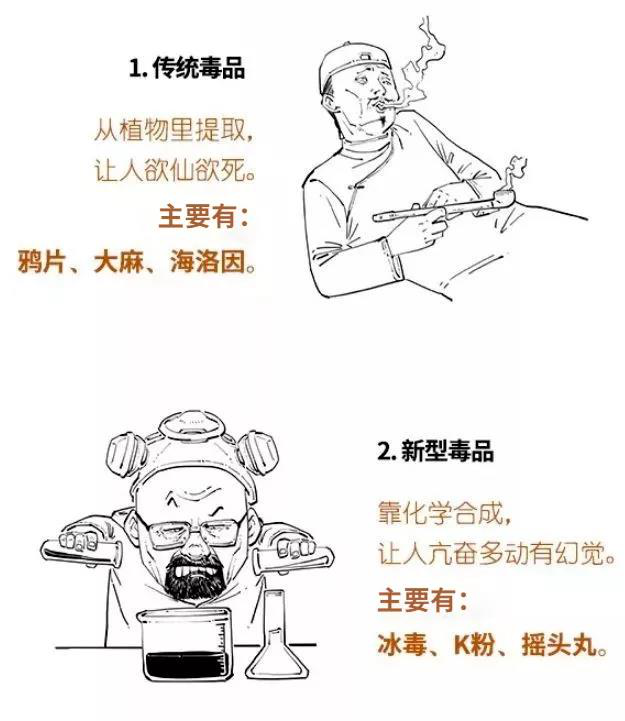 1. 传统毒品

从植物里提取，
让人欲仙欲死。

主要有：
鸦片、大麻、海洛因。

2. 新型毒品

靠化学合成，
让人亢奋多动有幻觉。

主要有：
冰毒、K粉、摇头丸。