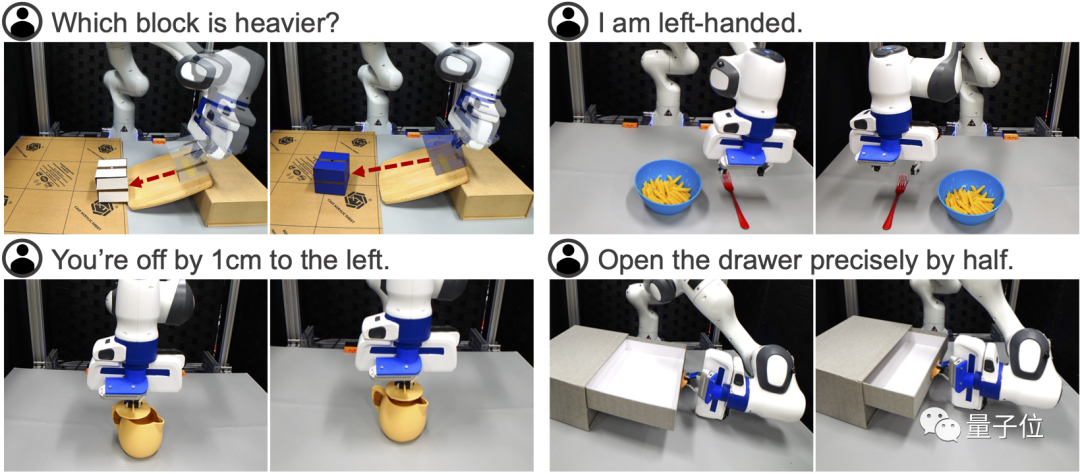 Which block is heavier?

I am left-handed.

You're off by 1cm to the left.

Open the drawer precisely by half.

量子位