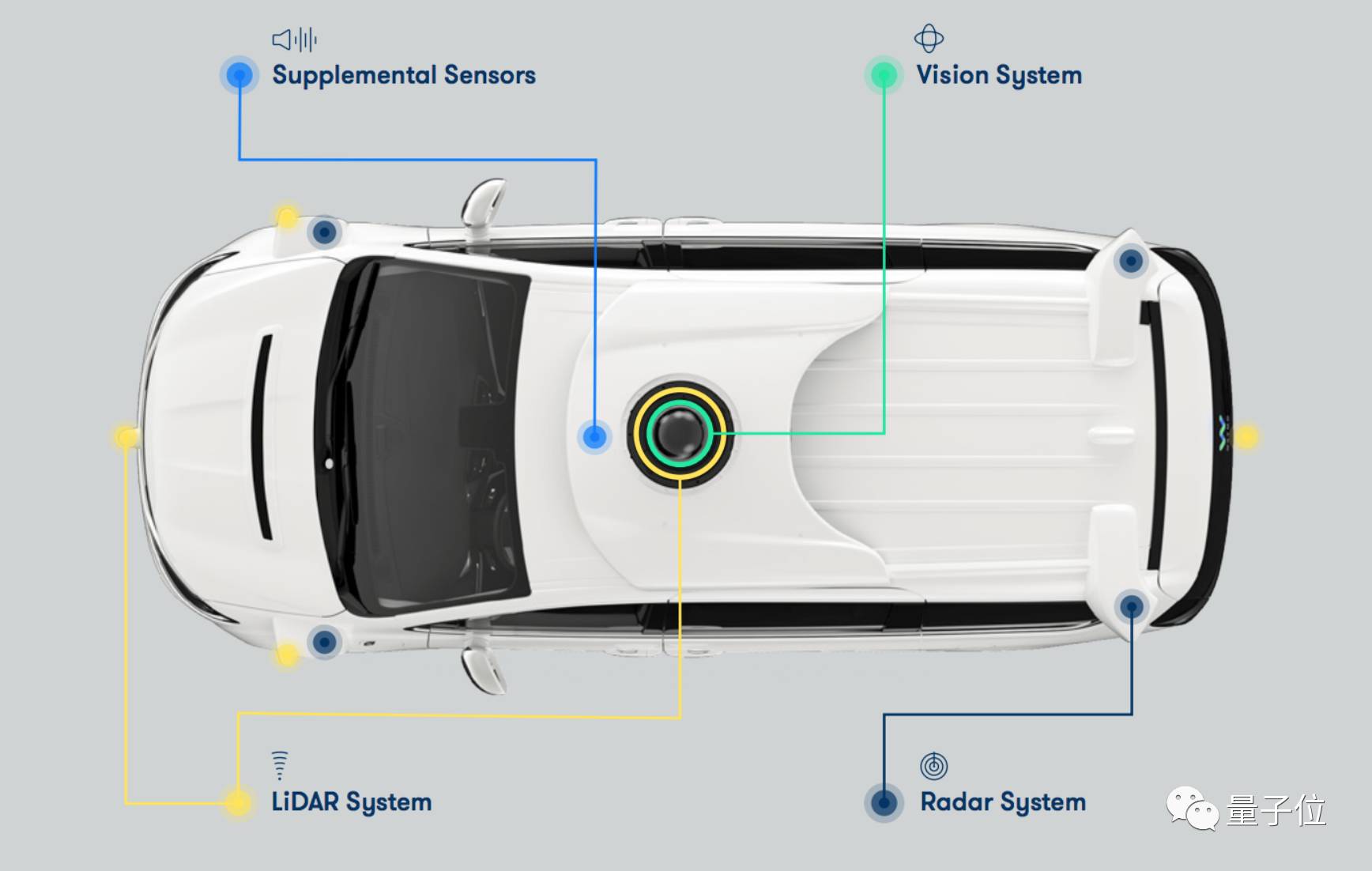 Supplemental Sensors

Vision System

LiDAR System

Radar System

量子位