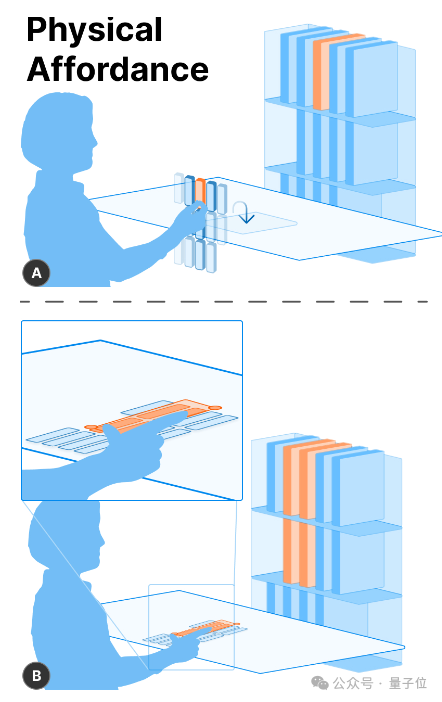 Physical Affordance

A

B

公众号 · 量子位