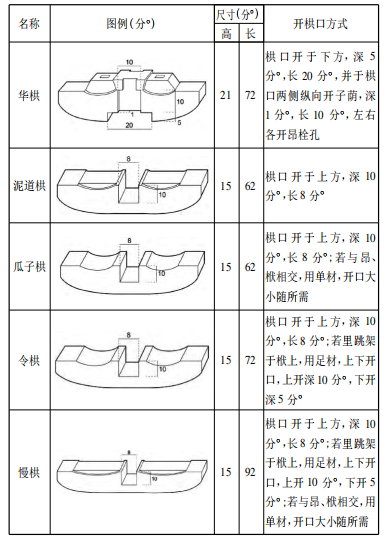 | 名称 | 图例(分°) | 尺寸(分°) 高 | 尺寸(分°) 长 | 开栱口方式 |
|---|---|---|---|---|
| 华栱 | 10 10 1 20 5 | 21 | 72 | 栱口开于下方，深 5 分°，长 20 分°，并于栱口两侧纵向开子荫，深 1 分°，长 10 分°，左右各开昂栓孔 |
| 泥道栱 | 8 10 | 15 | 62 | 栱口开于上方，深 10 分°，长 8 分° |
| 瓜子栱 | 8 10 | 15 | 62 | 栱口开于上方，深 10 分°，长 8 分°；若与昂、栿相交，用单材，开口大小随所需 |
| 令栱 | 8 10 | 15 | 72 | 栱口开于上方，深 10 分°，长 8 分°；若里跳架于栿上，用足材，上下开口，上开深 10 分°，下开深 5 分° |
| 慢栱 | 8 10 | 15 | 92 | 栱口开于上方，深 10 分°，长 8 分°；若里跳架于栿上，用足材，上下开口，上开 10 分°，下开 5 分°；若与昂、栿相交，用单材，开口大小随所需 |