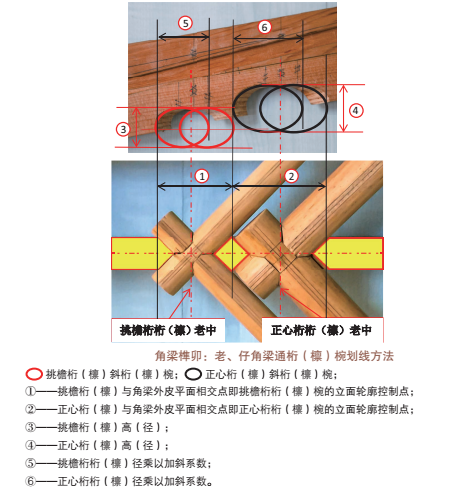 5

6

4

3

1

2

挑檐桁桁（檩）老中

正心桁桁（檩）老中

角梁榫卯：老、仔角梁通桁（檩）椀划线方法

挑檐桁（檩）斜桁（檩）椀； 正心桁（檩）斜桁（檩）椀；

①——挑檐桁（檩）与角梁外皮平面相交点即挑檐桁桁（檩）椀的立面轮廓控制点；

②——正心桁（檩）与角梁外皮平面相交点即正心桁桁（檩）椀的立面轮廓控制点；

③——挑檐桁（檩）高（径）；

④——正心桁（檩）高（径）；

⑤——挑檐桁桁（檩）径乘以加斜系数；

⑥——正心桁桁（檩）径乘以加斜系数。