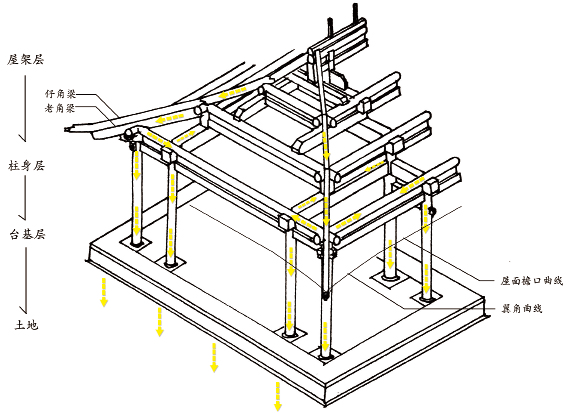 屋架层

仔角梁
老角梁

柱身层

台基层

土地

屋面檐口曲线

翼角曲线