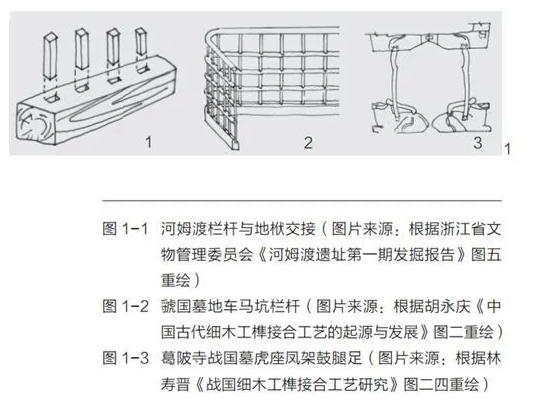 1

2

3

1

图 1-1 河姆渡栏杆与地栿交接（图片来源：根据浙江省文物管理委员会《河姆渡遗址第一期发掘报告》图五重绘）

图 1-2 虢国墓地车马坑栏杆（图片来源：根据胡永庆《中国古代细木工榫接合工艺的起源与发展》图二重绘）

图 1-3 葛陂寺战国墓虎座凤架鼓腿足（图片来源：根据林寿晋《战国细木工榫接合工艺研究》图二四重绘）